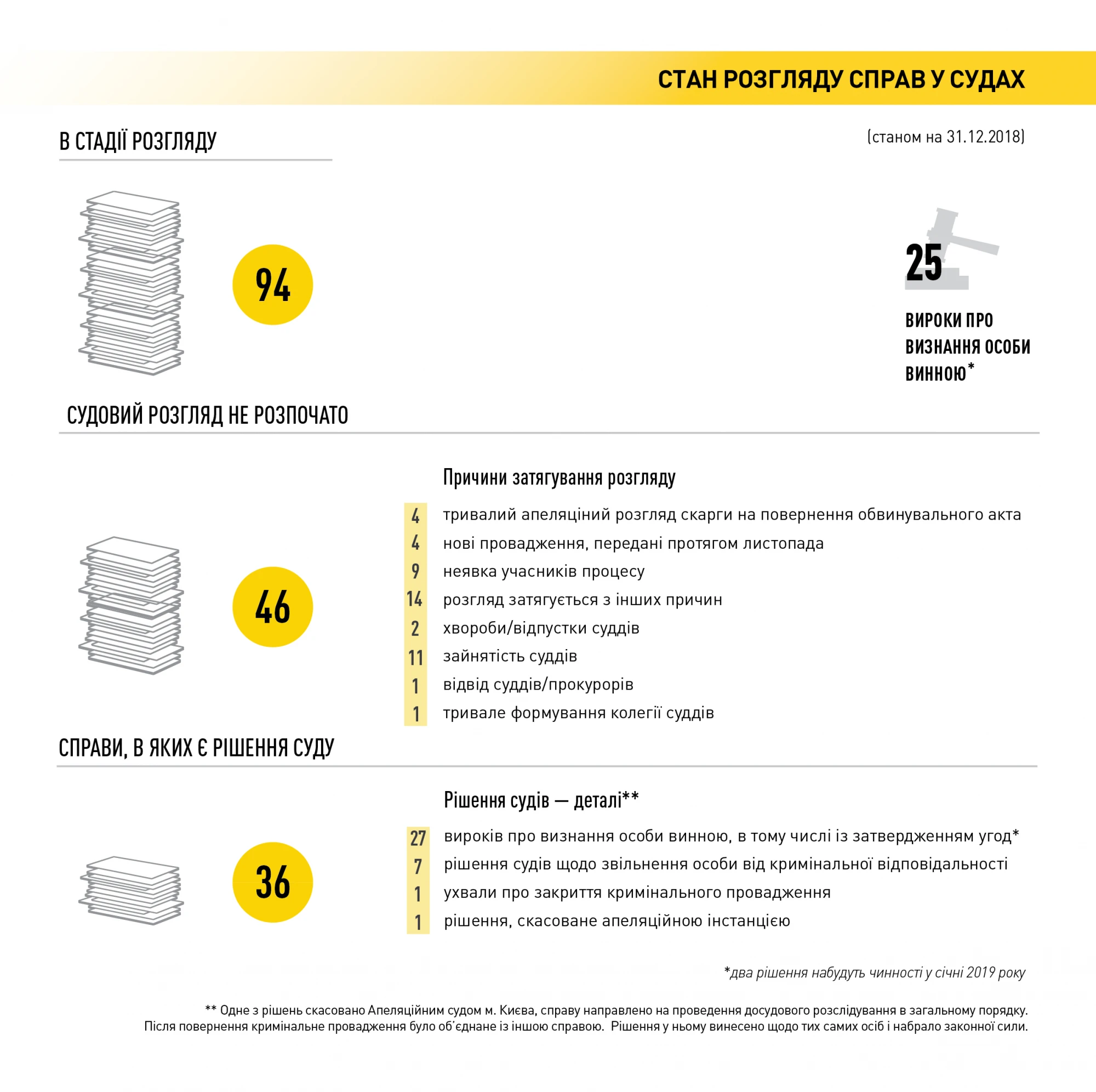 СТАН РОЗГЛЯДУ СПРАВ У СУДАХ

В СТАДІЇ РОЗГЛЯДУ

(станом на 31.12.2018)

94

25

ВИРОКИ ПРО ВИЗНАННЯ ОСОБИ ВИННОЮ*

СУДОВИЙ РОЗГЛЯД НЕ РОЗПОЧАТО

46

Причини затягування розгляду

4 тривалий апеляціний розгляд скарги на повернення обвинувального акта
4 нові провадження, передані протягом листопада
9 неявка учасників процесу
14 розгляд затягується з інших причин
2 хвороби/відпустки суддів
11 зайнятість суддів
1 відвід суддів/прокурорів
1 тривале формування колегії суддів

СПРАВИ, В ЯКИХ Є РІШЕННЯ СУДУ

36

Рішення судів — деталі**

27 вироків про визнання особи винною, в тому числі із затвердженням угод*
7 рішення судів щодо звільнення особи від кримінальної відповідальності
1 ухвали про закриття кримінального провадження
1 рішення, скасоване апеляційною інстанцією

*два рішення набудуть чинності у січні 2019 року

** Одне з рішень скасовано Апеляційним судом м. Києва, справу направлено на проведення досудового розслідування в загальному порядку. Після повернення кримінальне провадження було об'єднане із іншою справою. Рішення у ньому винесено щодо тих самих осіб і набрало законної сили.